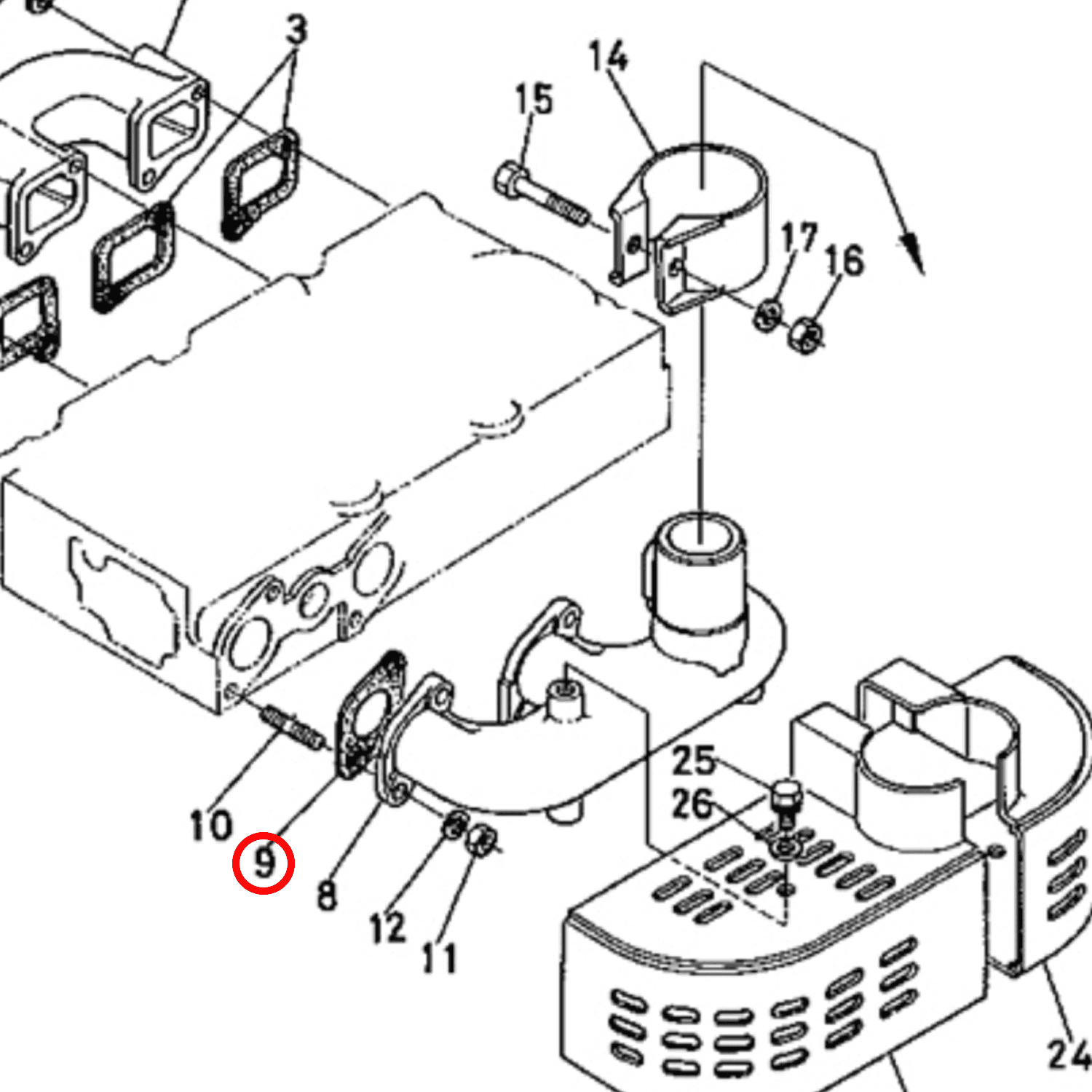 3
14
15
17
16
25
26
10
9
8
12
11
24