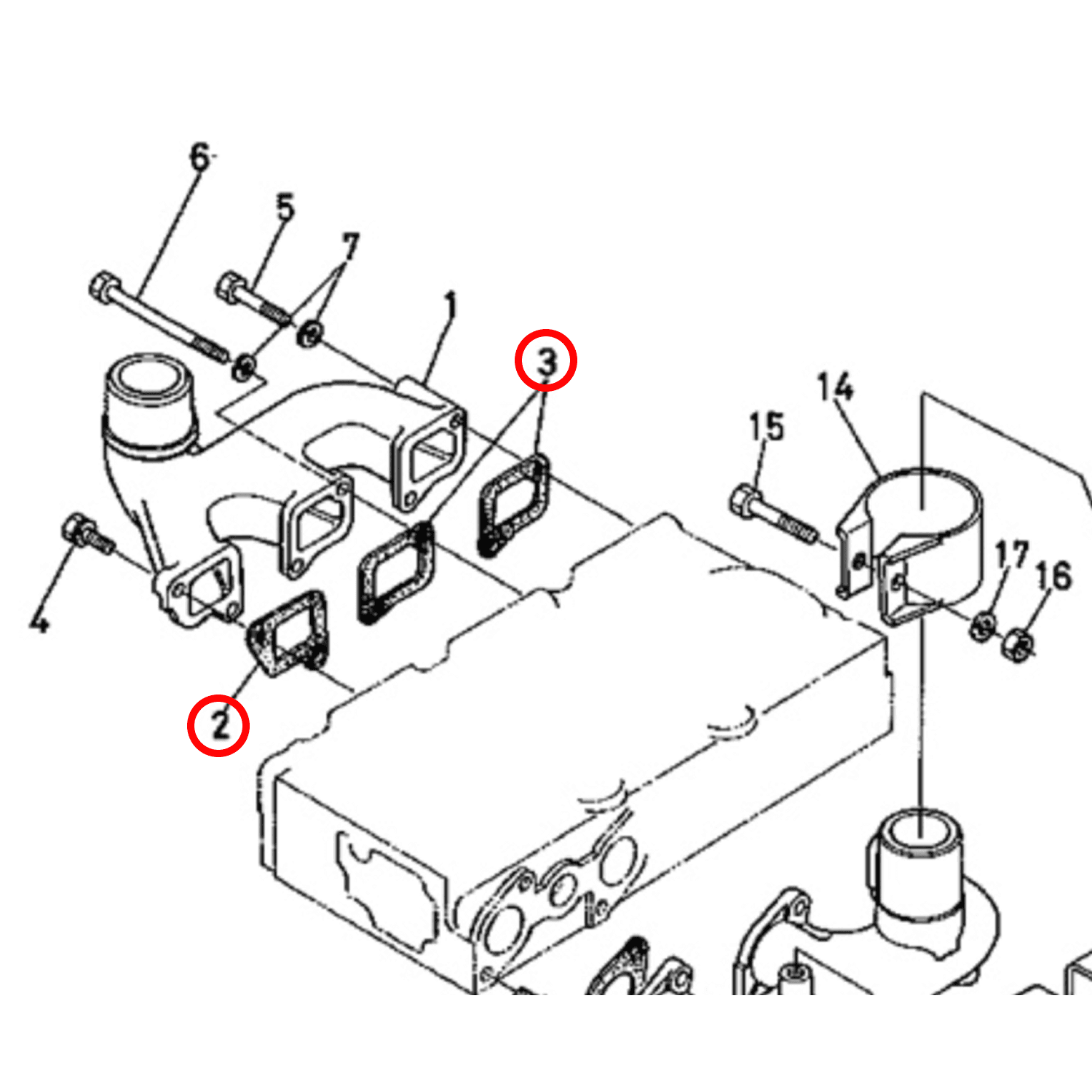 6
5
7
1
3
14
15
17
16
4
2